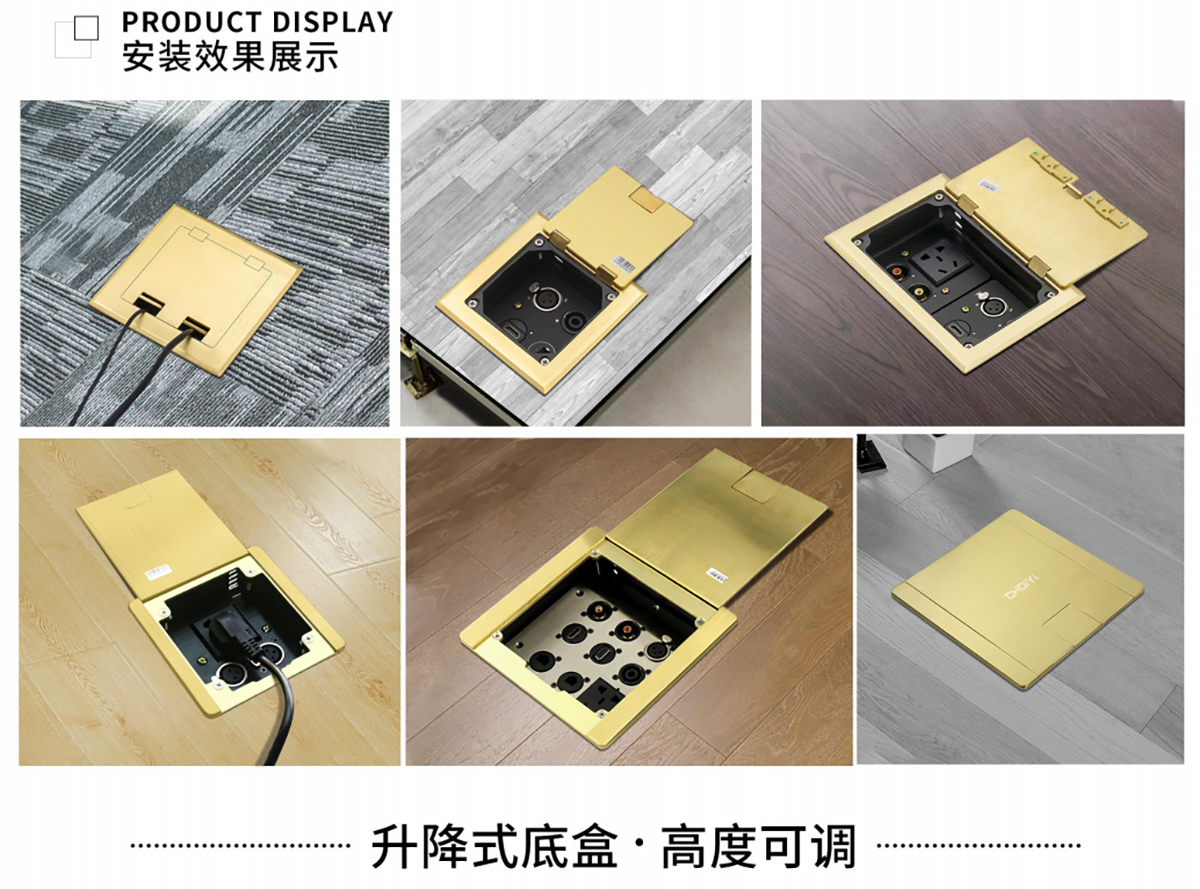 PRODUCT DISPLAY
安装效果展示

CHOIYI

升降式底盒 · 高度可调